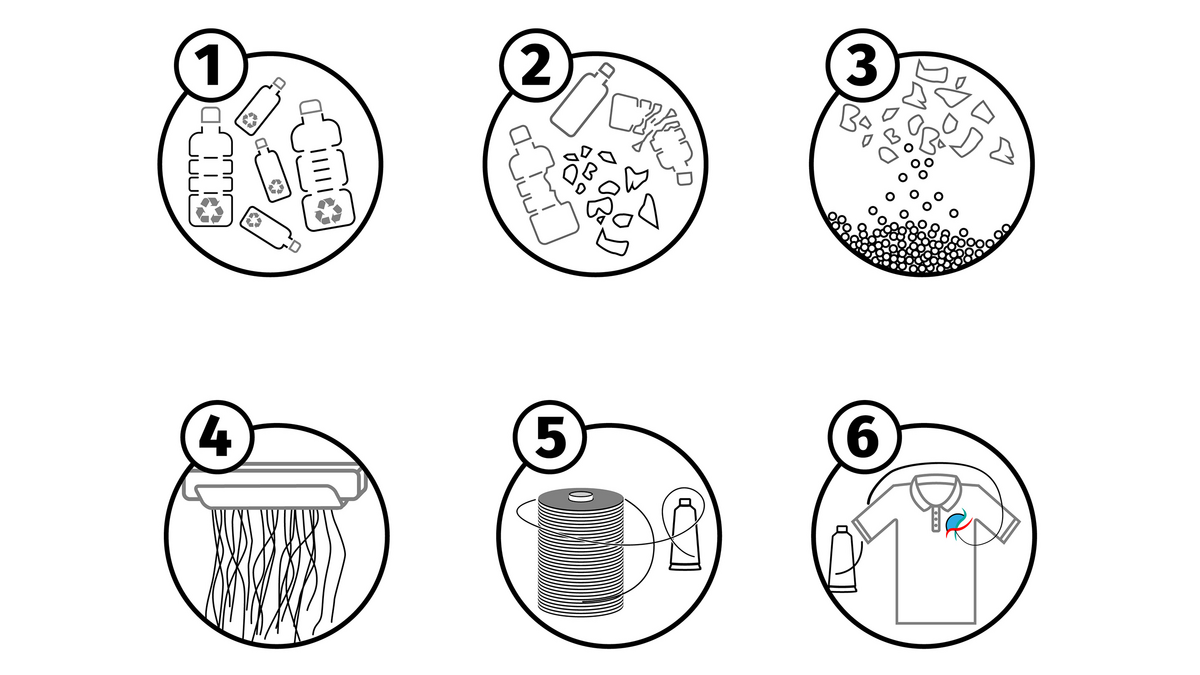 1

2

3

4

5

6