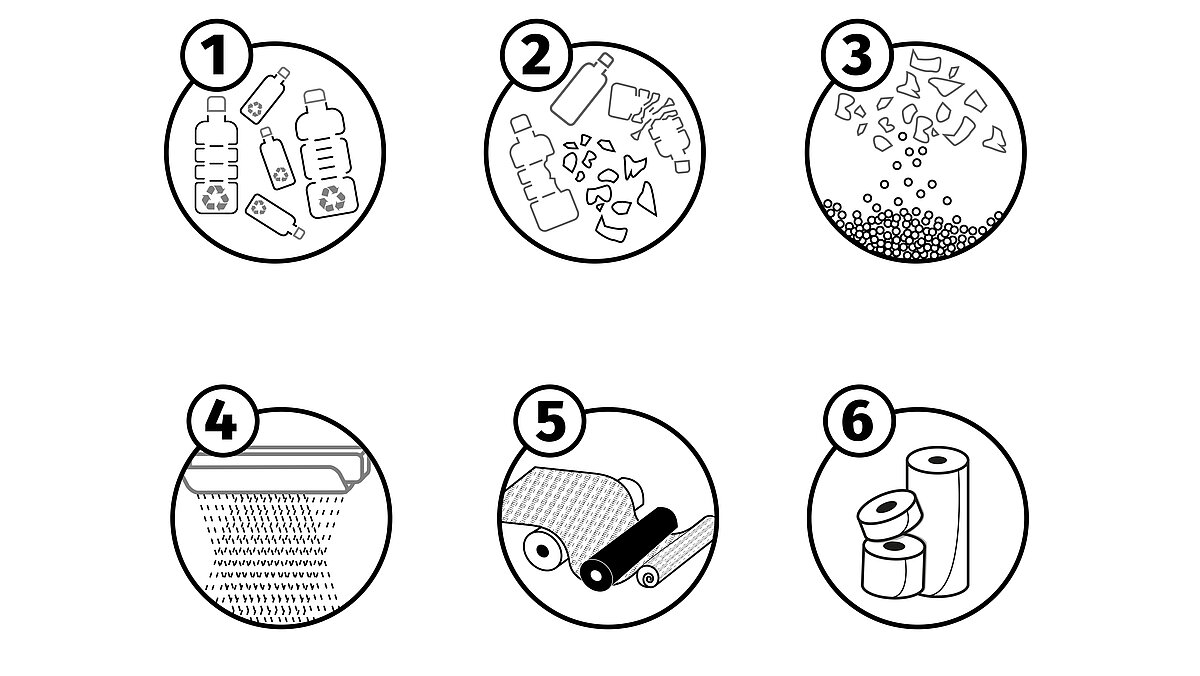 1
2
3
4
5
6